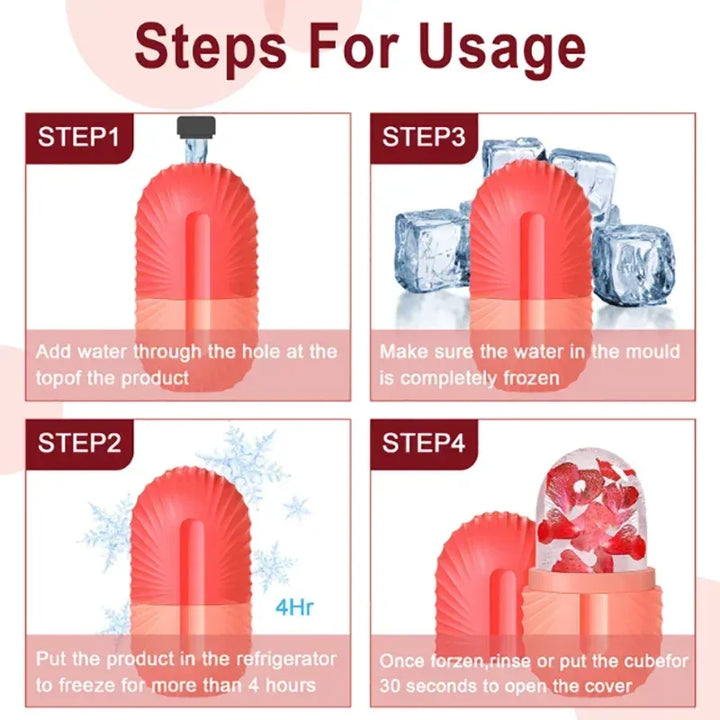 Steps For Usage

STEP1

Add water through the hole at the topof the product

STEP3

Make sure the water in the mould is completely frozen

STEP2

4Hr

Put the product in the refrigerator to freeze for more than 4 hours

STEP4

Once forzen,rinse or put the cubefor 30 seconds to open the cover